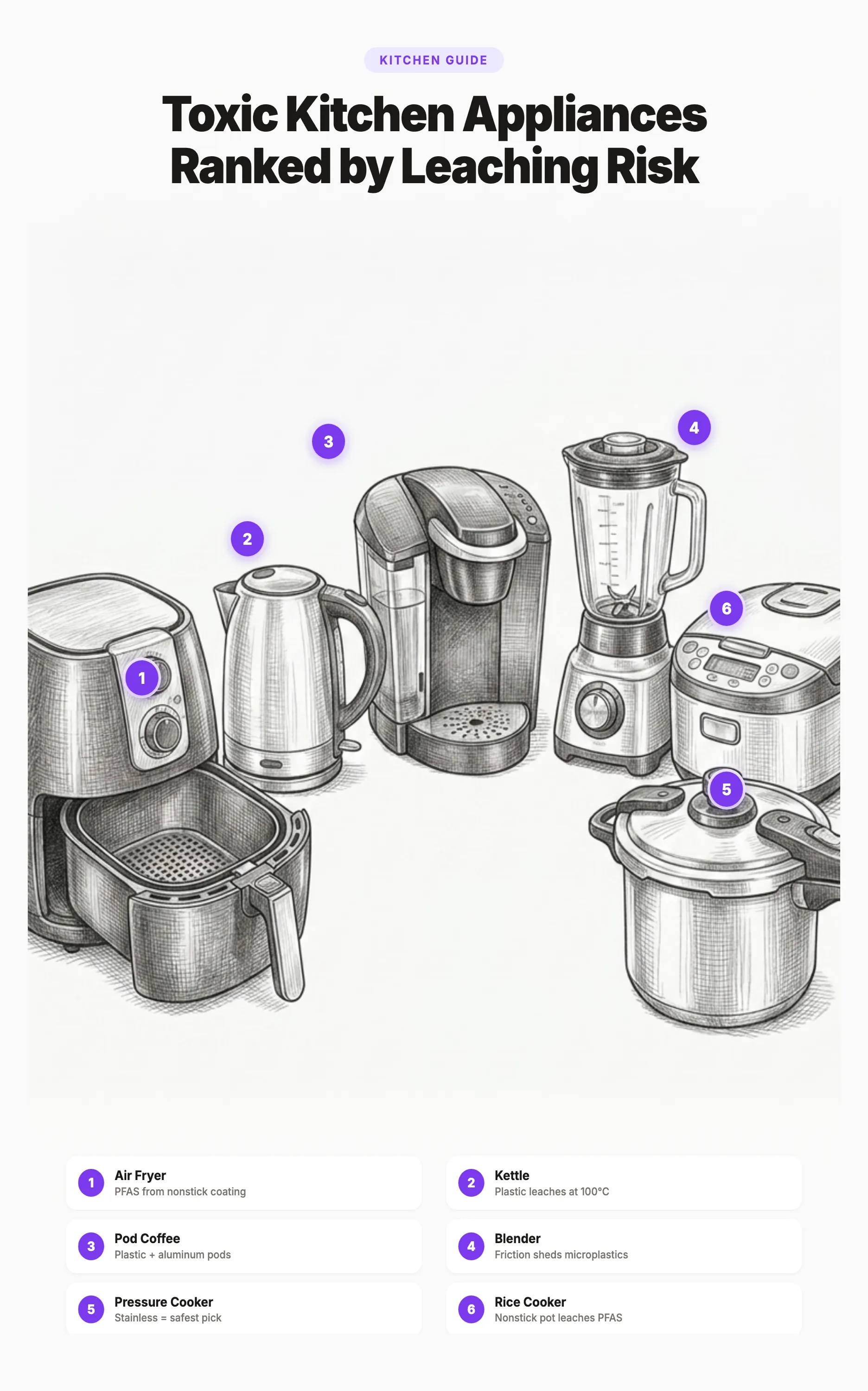 KITCHEN GUIDE

Toxic Kitchen Appliances Ranked by Leaching Risk

3

4

2

6

1

5

1 Air Fryer
PFAS from nonstick coating

2 Kettle
Plastic leaches at 100°C

3 Pod Coffee
Plastic + aluminum pods

4 Blender
Friction sheds microplastics

5 Pressure Cooker
Stainless = safest pick

6 Rice Cooker
Nonstick pot leaches PFAS