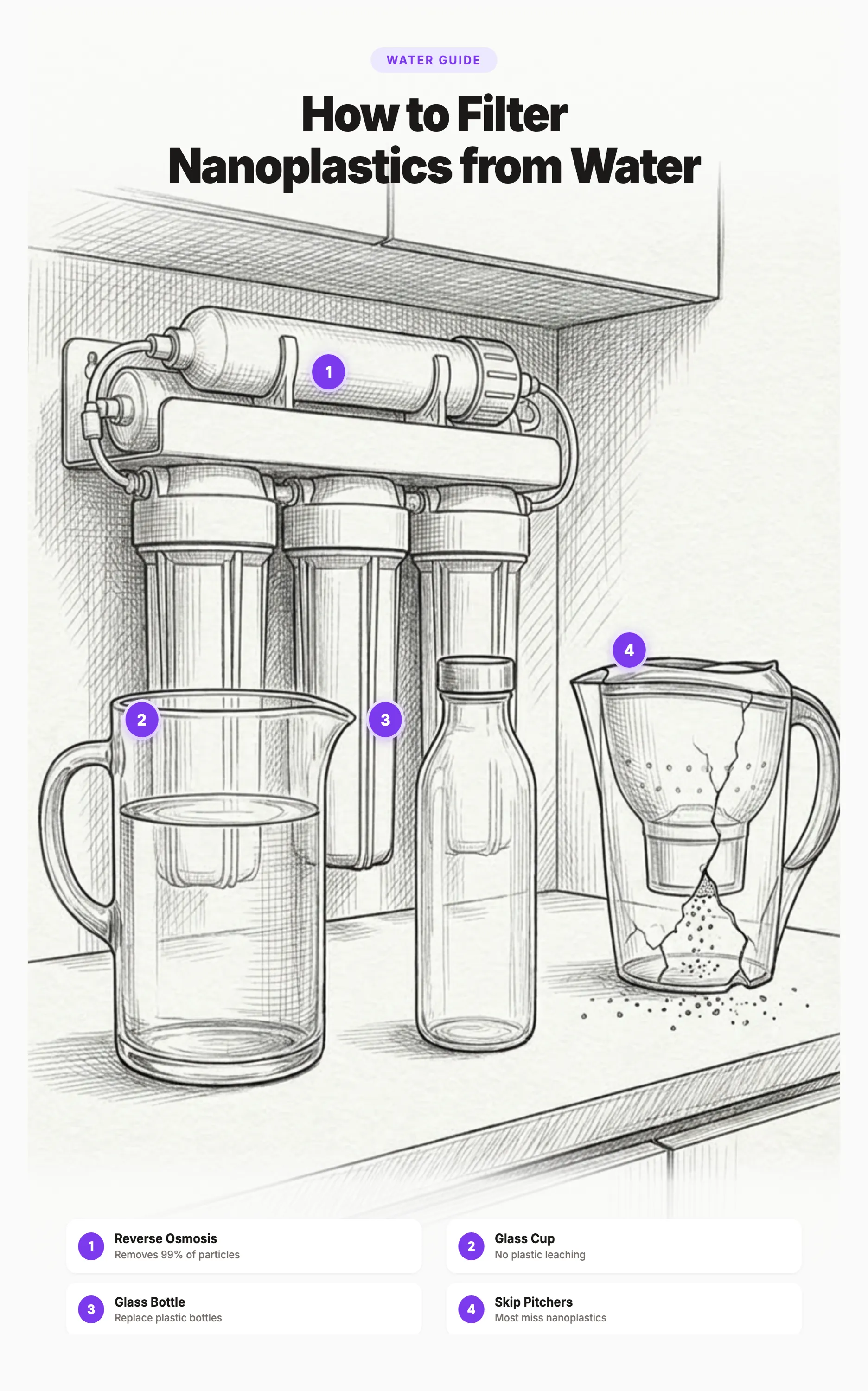 WATER GUIDE

How to Filter Nanoplastics from Water

1

2

3

4

1 Reverse Osmosis
Removes 99% of particles

2 Glass Cup
No plastic leaching

3 Glass Bottle
Replace plastic bottles

4 Skip Pitchers
Most miss nanoplastics