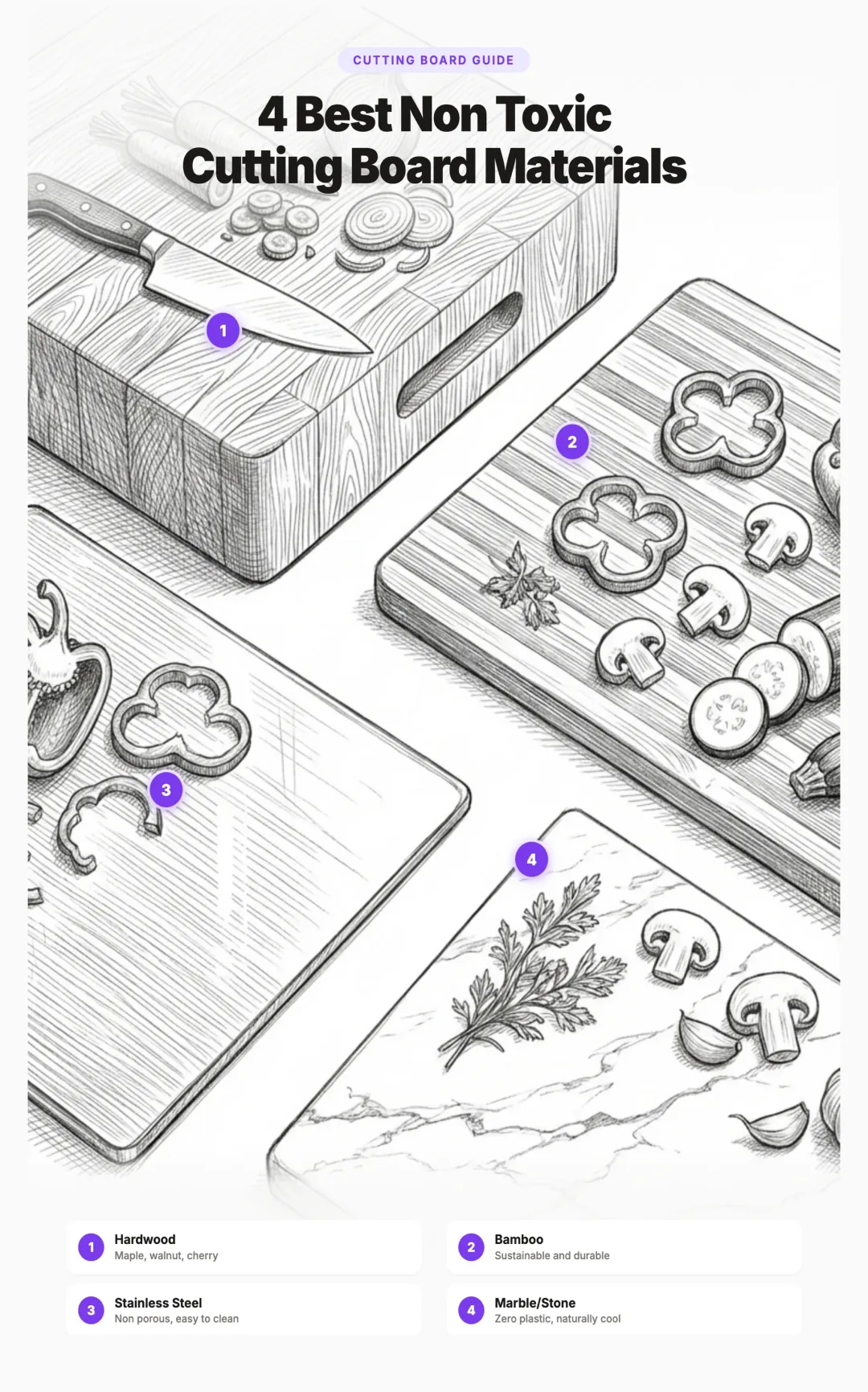 CUTTING BOARD GUIDE

4 Best Non Toxic Cutting Board Materials

1

2

3

4

1 Hardwood
Maple, walnut, cherry

2 Bamboo
Sustainable and durable

3 Stainless Steel
Non porous, easy to clean

4 Marble/Stone
Zero plastic, naturally cool