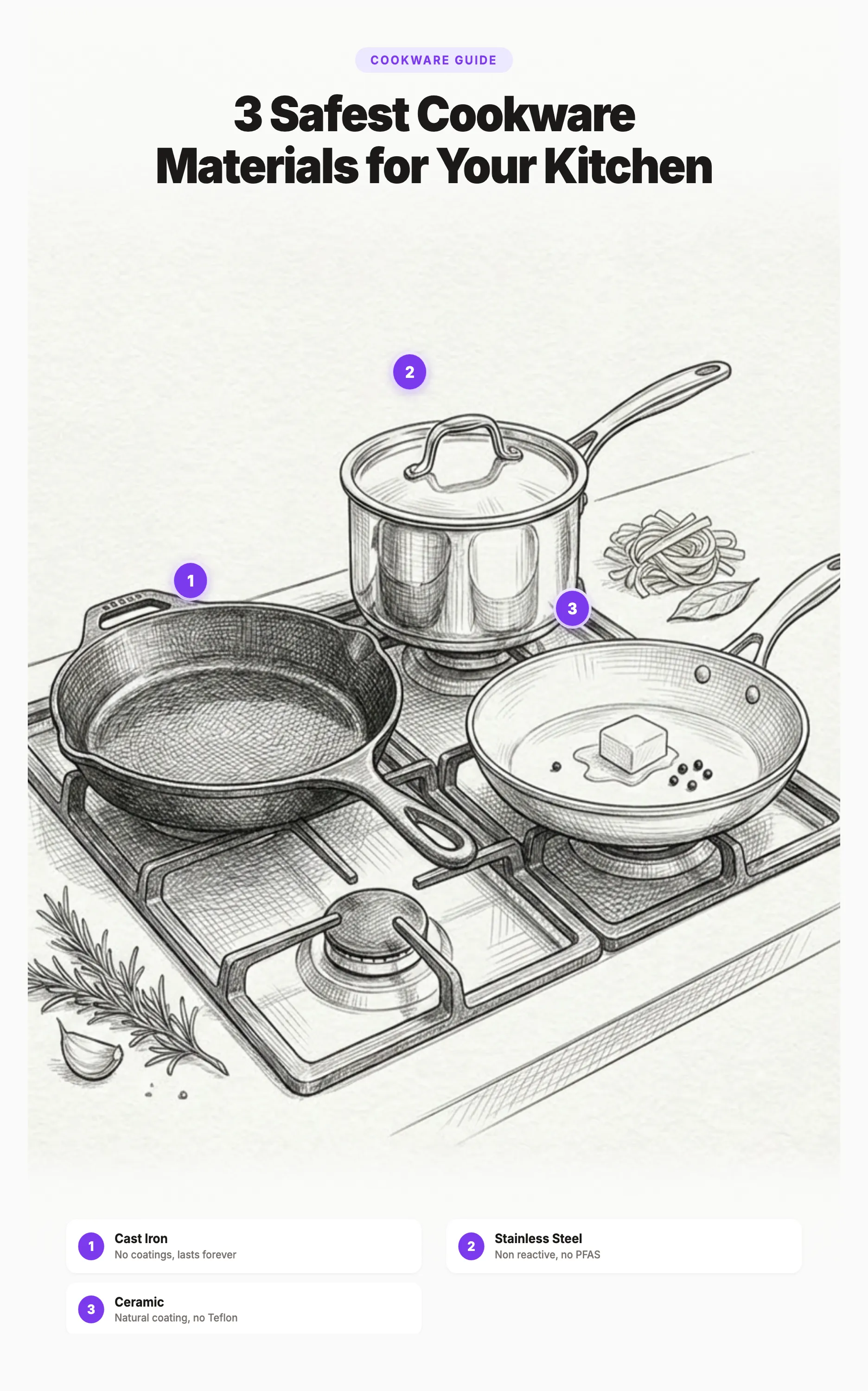 COOKWARE GUIDE

3 Safest Cookware Materials for Your Kitchen

2

1

3

1 Cast Iron
No coatings, lasts forever

2 Stainless Steel
Non reactive, no PFAS

3 Ceramic
Natural coating, no Teflon